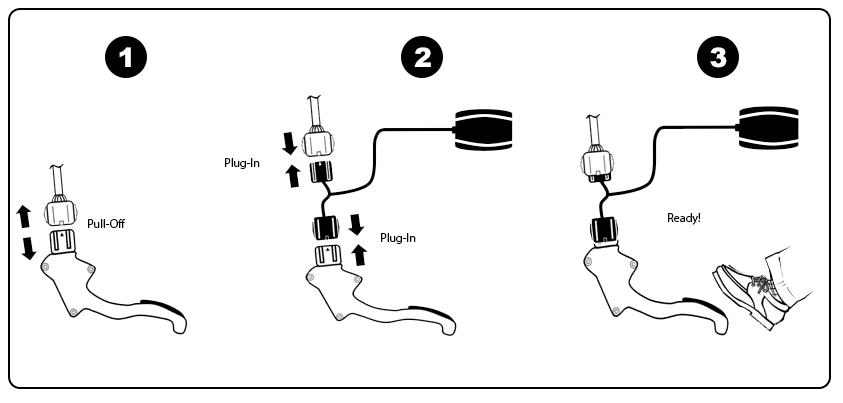 1

Pull-Off

2

Plug-In

Plug-In

3

Ready!